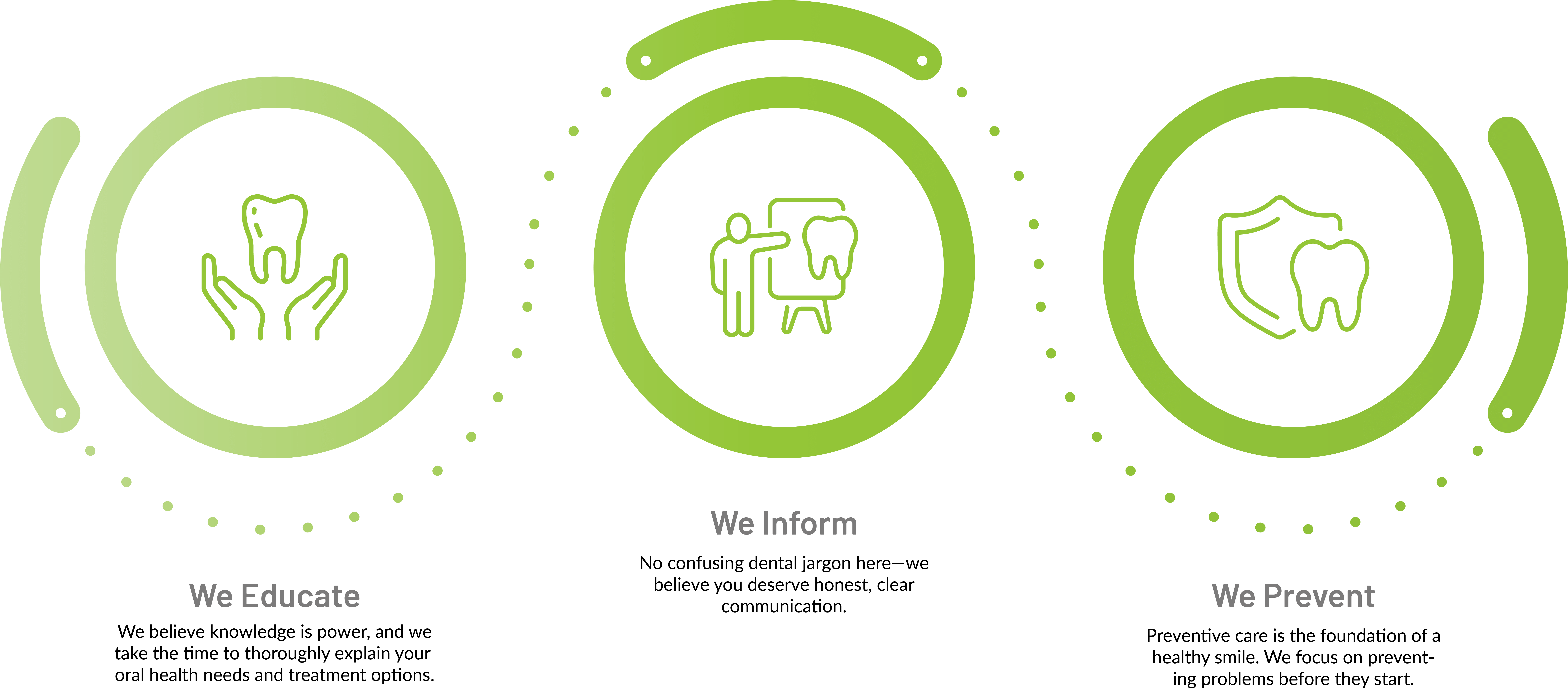 We Educate

We believe knowledge is power, and we take the time to thoroughly explain your oral health needs and treatment options.

We Inform

No confusing dental jargon here—we believe you deserve honest, clear communication.

We Prevent

Preventive care is the foundation of a healthy smile. We focus on preventing problems before they start.